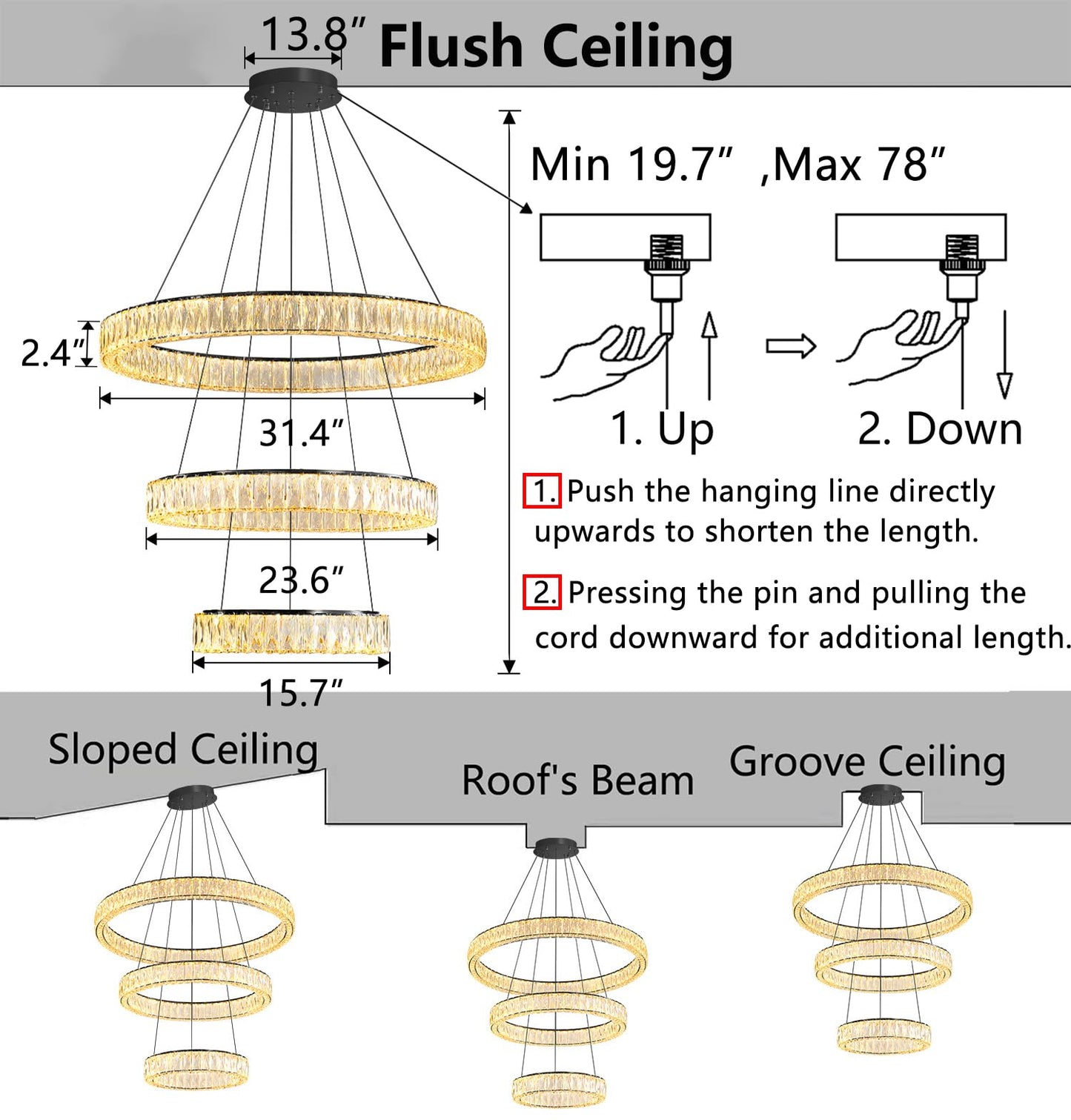 13.8″ Flush Ceiling

Min 19.7″ ,Max 78″

2.4″

31.4″

23.6″

15.7″

1. Up

2. Down

1. Push the hanging line directly upwards to shorten the length.

2. Pressing the pin and pulling the cord downward for additional length.

Sloped Ceiling

Roof's Beam

Groove Ceiling