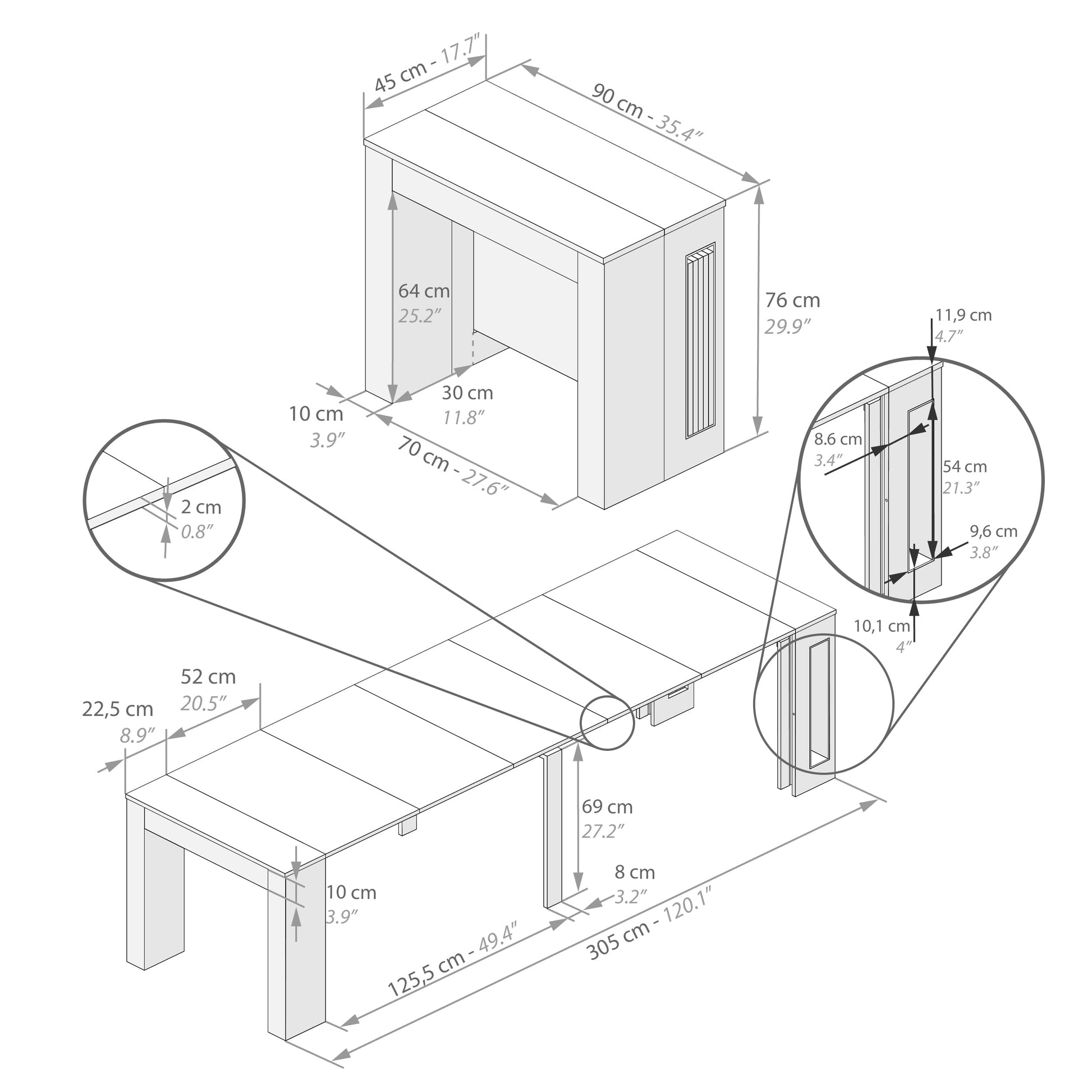 45 cm - 17.7″

90 cm - 35.4″

64 cm
25.2″

76 cm
29.9″

30 cm
11.8″

10 cm
3.9″

70 cm - 27.6″

11,9 cm
4.7″

8.6 cm
3.4″

54 cm
21.3″

9,6 cm
3.8″

10,1 cm
4″

2 cm
0.8″

52 cm
20.5″

22,5 cm
8.9″

69 cm
27.2″

8 cm
3.2″

10 cm
3.9″

125,5 cm - 49.4″

305 cm - 120.1″