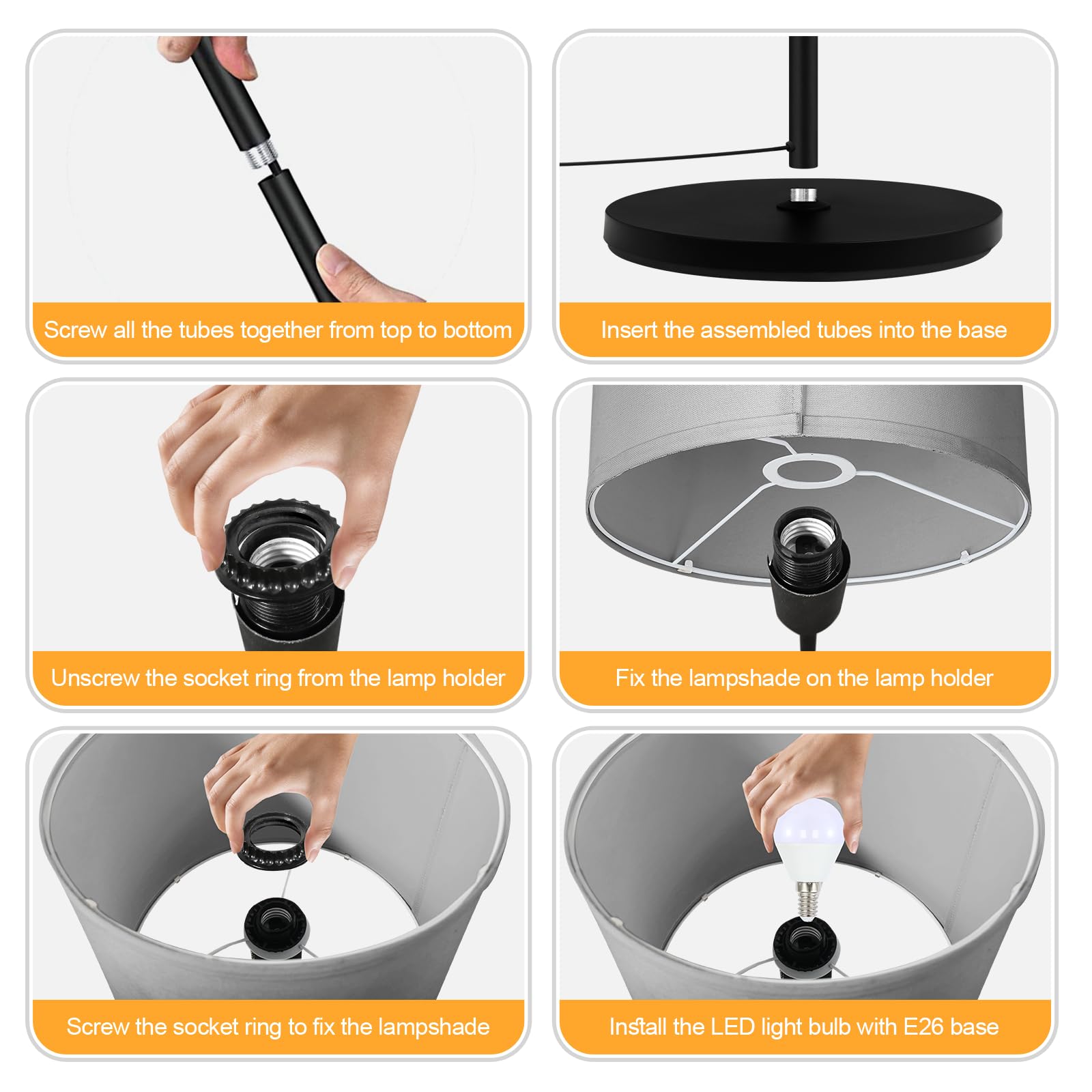 Screw all the tubes together from top to bottom

Insert the assembled tubes into the base

Unscrew the socket ring from the lamp holder

Fix the lampshade on the lamp holder

Screw the socket ring to fix the lampshade

Install the LED light bulb with E26 base