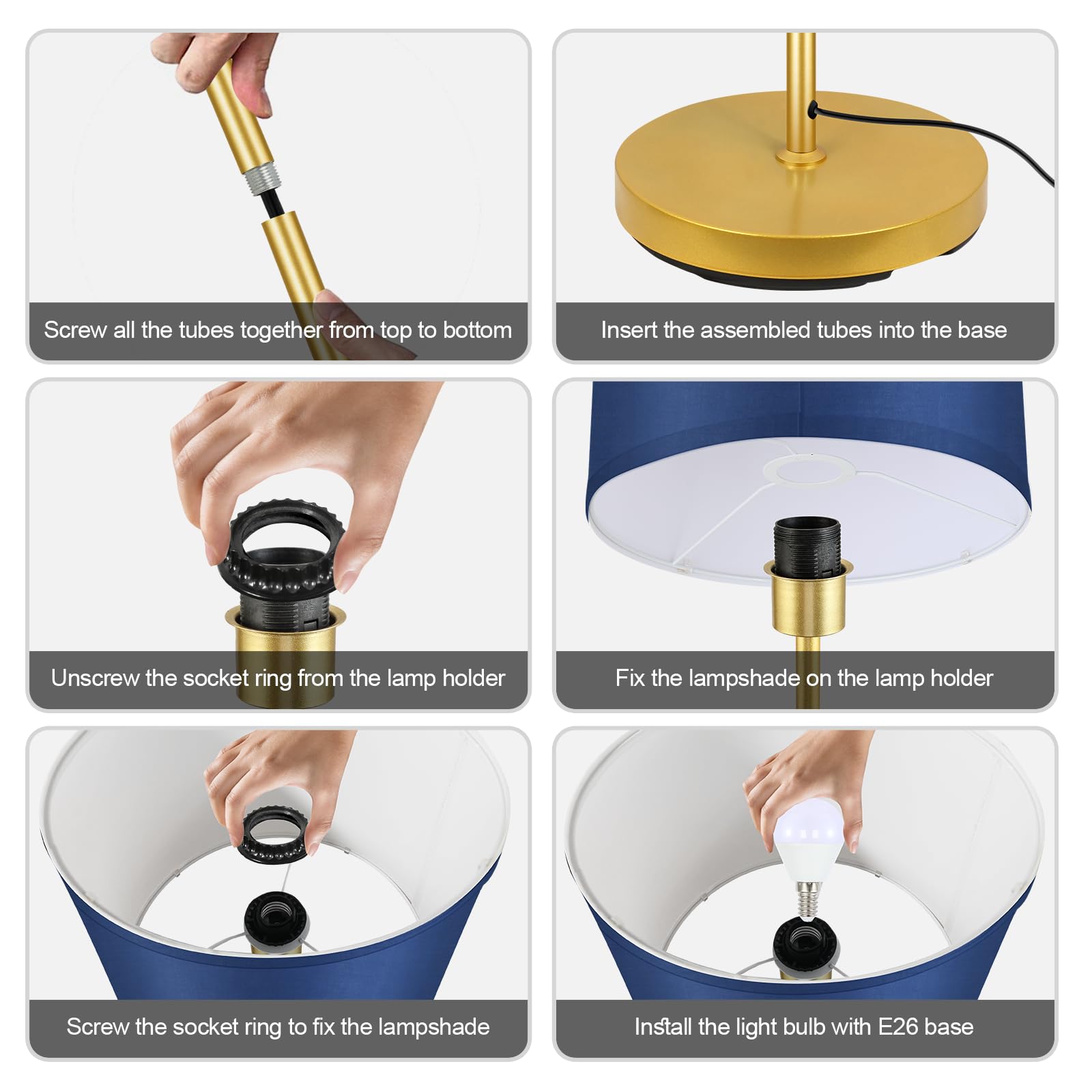 Screw all the tubes together from top to bottom

Insert the assembled tubes into the base

Unscrew the socket ring from the lamp holder

Fix the lampshade on the lamp holder

Screw the socket ring to fix the lampshade

Install the light bulb with E26 base