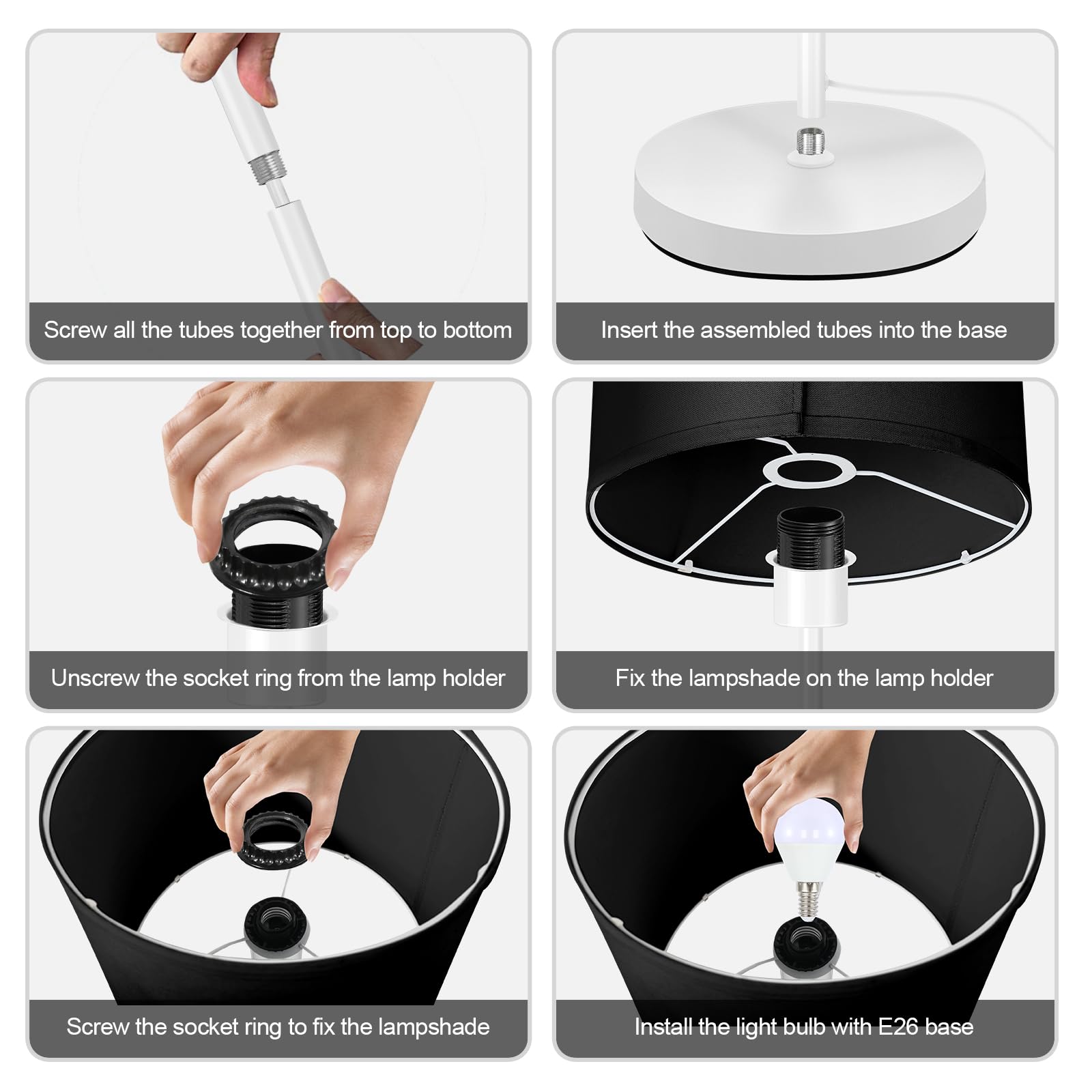 Screw all the tubes together from top to bottom

Insert the assembled tubes into the base

Unscrew the socket ring from the lamp holder

Fix the lampshade on the lamp holder

Screw the socket ring to fix the lampshade

Install the light bulb with E26 base