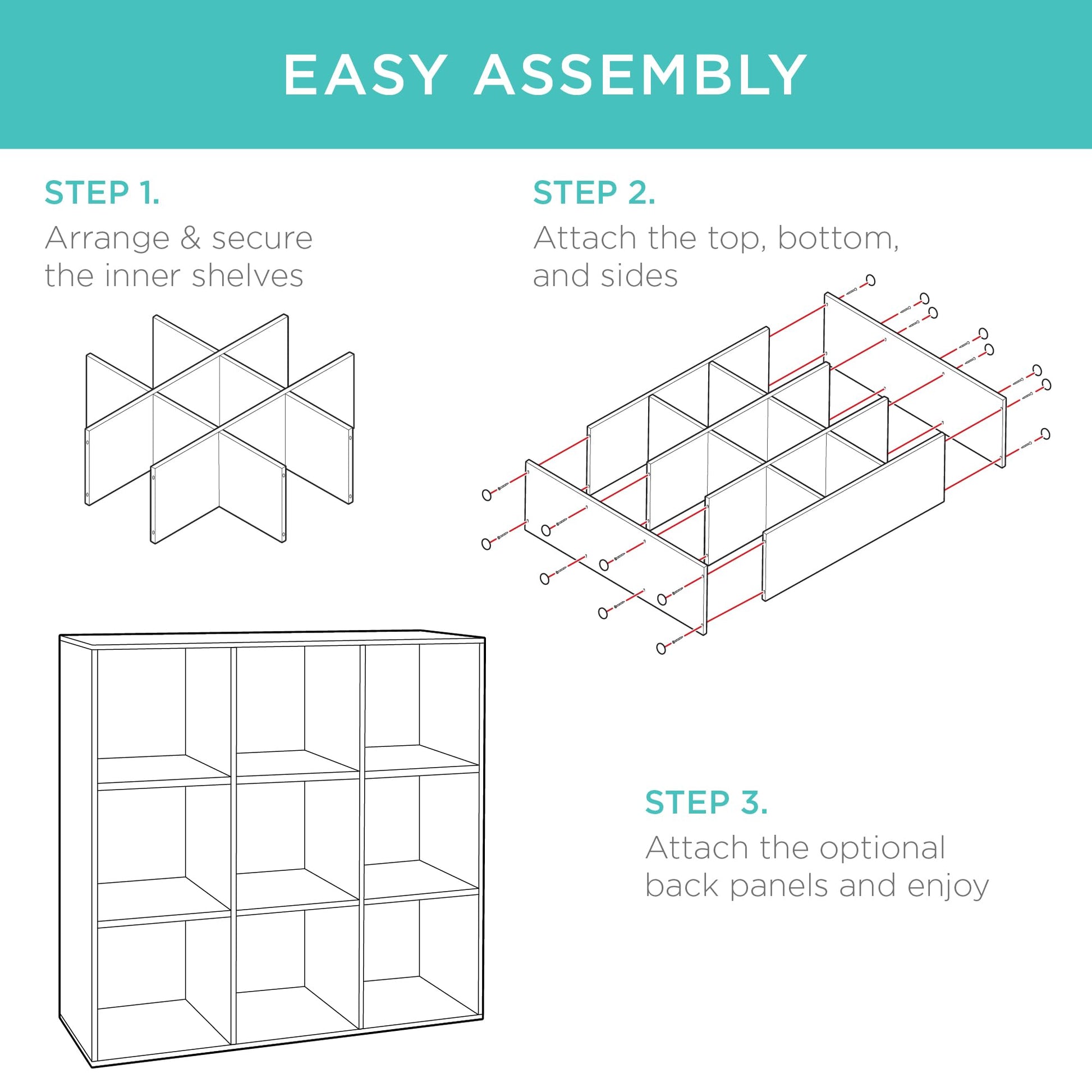 EASY ASSEMBLY

STEP 1.
Arrange & secure the inner shelves

STEP 2.
Attach the top, bottom, and sides

STEP 3.
Attach the optional back panels and enjoy