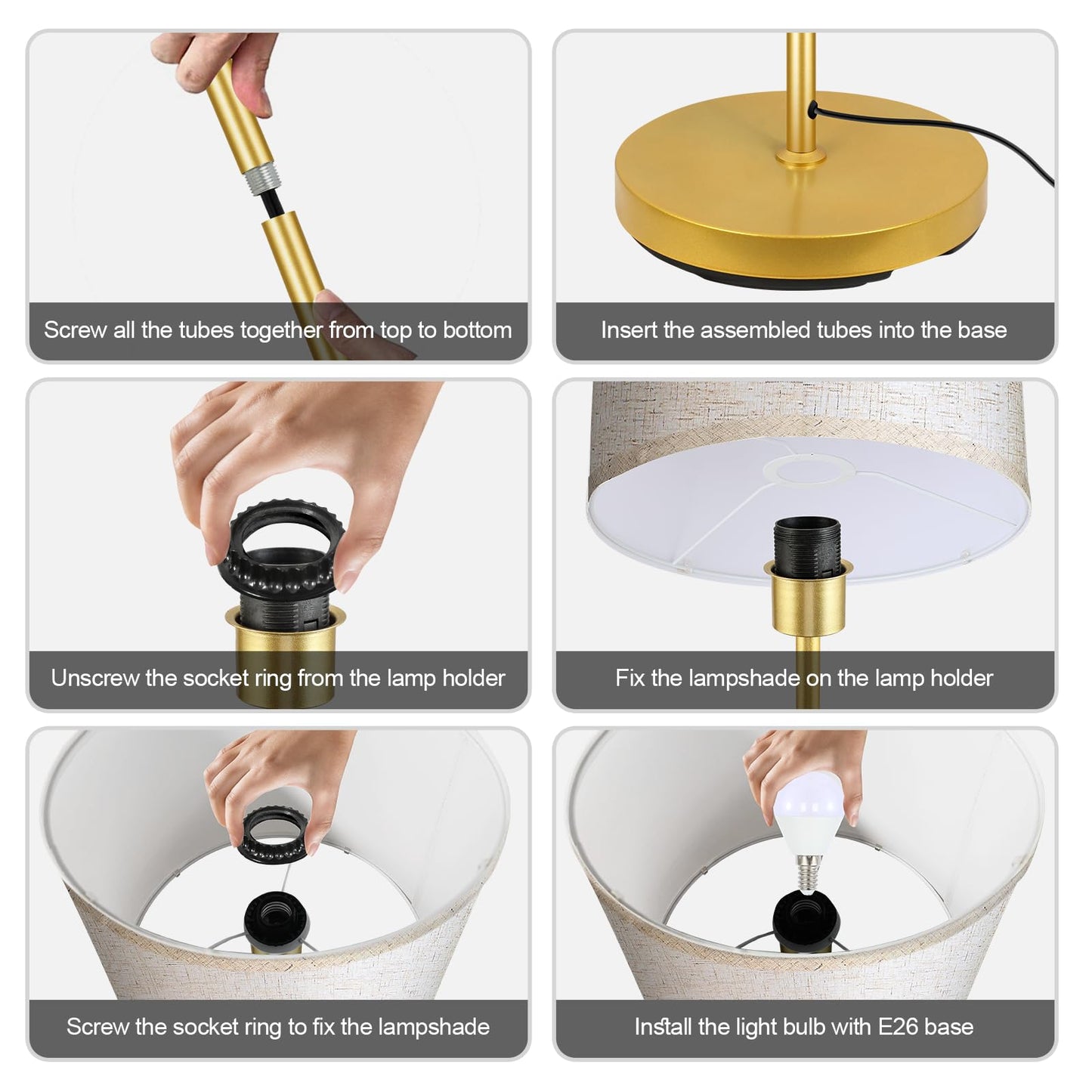 Screw all the tubes together from top to bottom

Insert the assembled tubes into the base

Unscrew the socket ring from the lamp holder

Fix the lampshade on the lamp holder

Screw the socket ring to fix the lampshade

Install the light bulb with E26 base