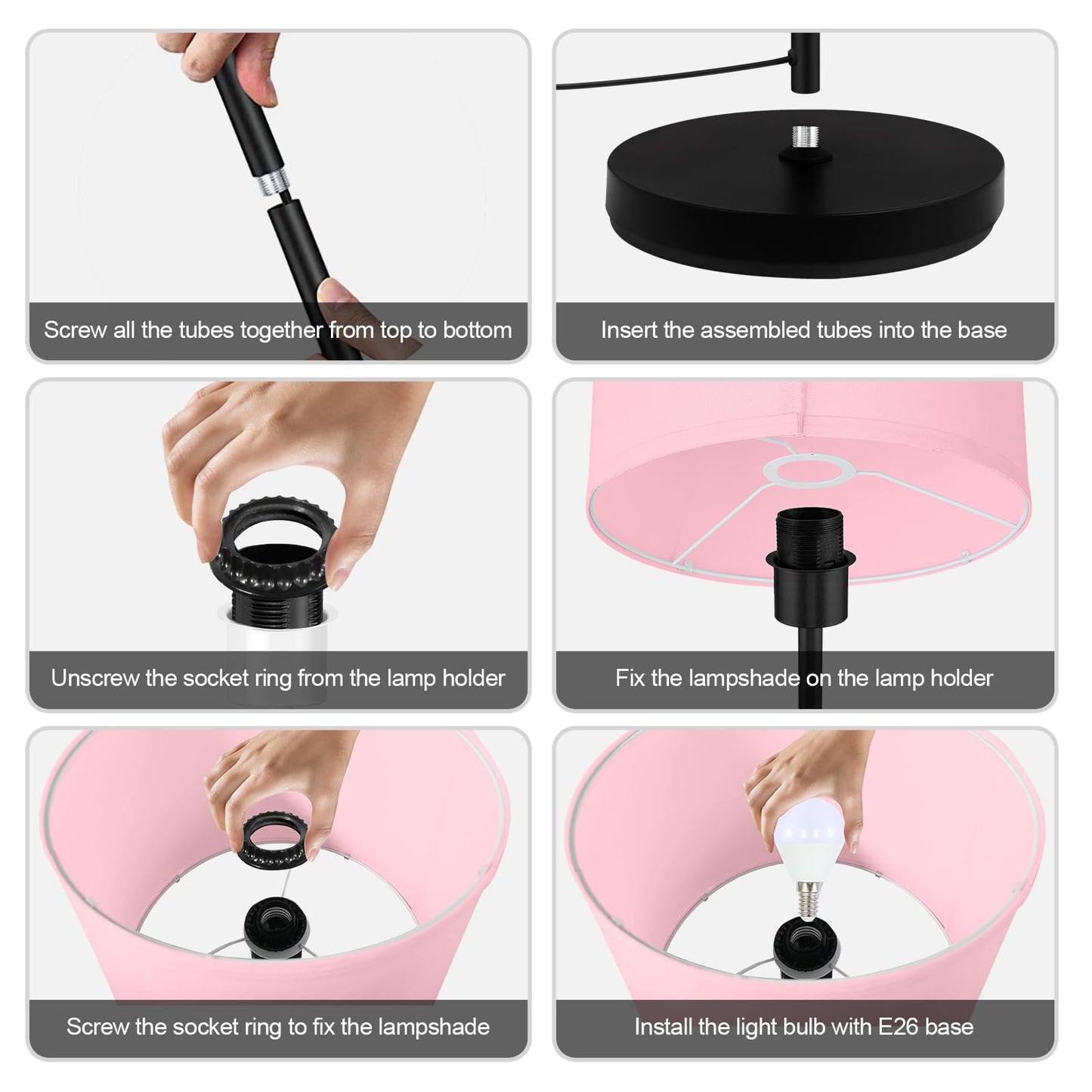 Screw all the tubes together from top to bottom

Insert the assembled tubes into the base

Unscrew the socket ring from the lamp holder

Fix the lampshade on the lamp holder

Screw the socket ring to fix the lampshade

Install the light bulb with E26 base