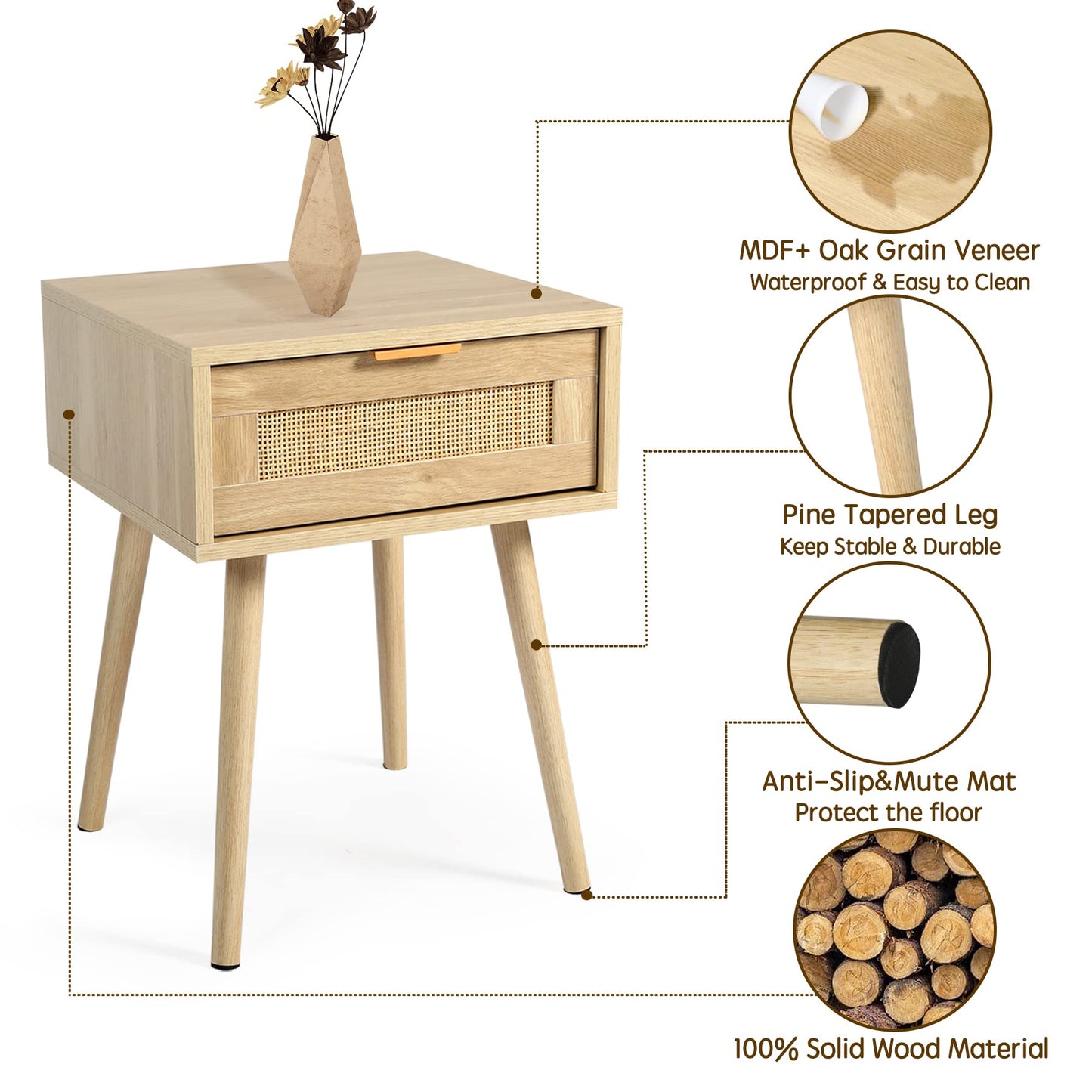 MDF+ Oak Grain Veneer
Waterproof & Easy to Clean

Pine Tapered Leg
Keep Stable & Durable

Anti-Slip&Mute Mat
Protect the floor

100% Solid Wood Material