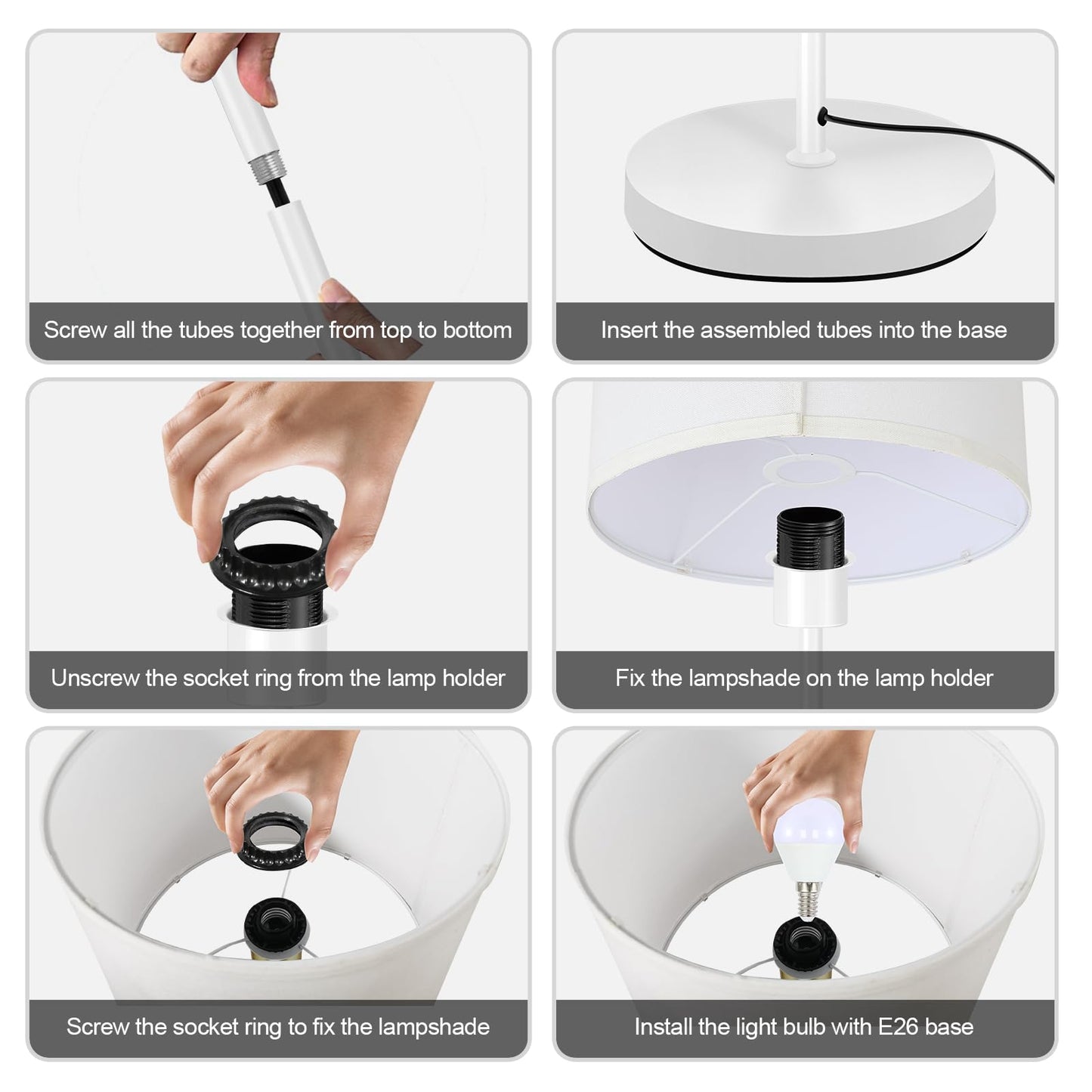 Screw all the tubes together from top to bottom

Insert the assembled tubes into the base

Unscrew the socket ring from the lamp holder

Fix the lampshade on the lamp holder

Screw the socket ring to fix the lampshade

Install the light bulb with E26 base