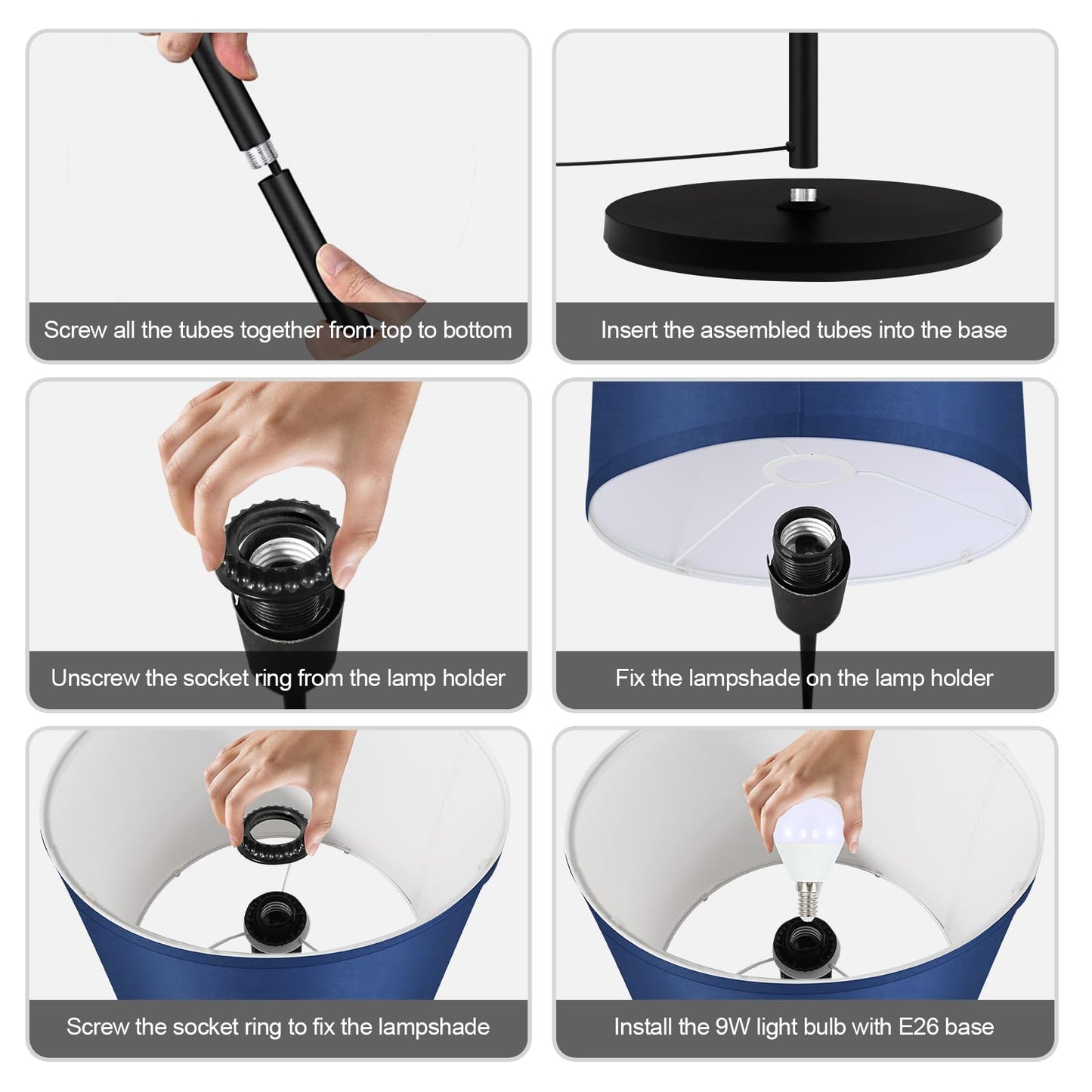 Screw all the tubes together from top to bottom

Insert the assembled tubes into the base

Unscrew the socket ring from the lamp holder

Fix the lampshade on the lamp holder

Screw the socket ring to fix the lampshade

Install the 9W light bulb with E26 base